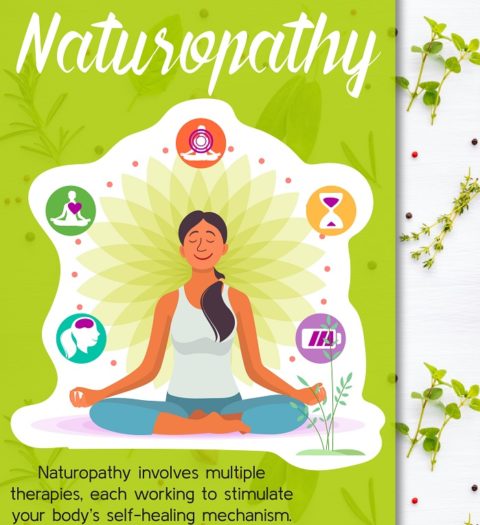 Naturopathy

Naturopathy involves multiple therapies, each working to stimulate your body's self-healing mechanism.