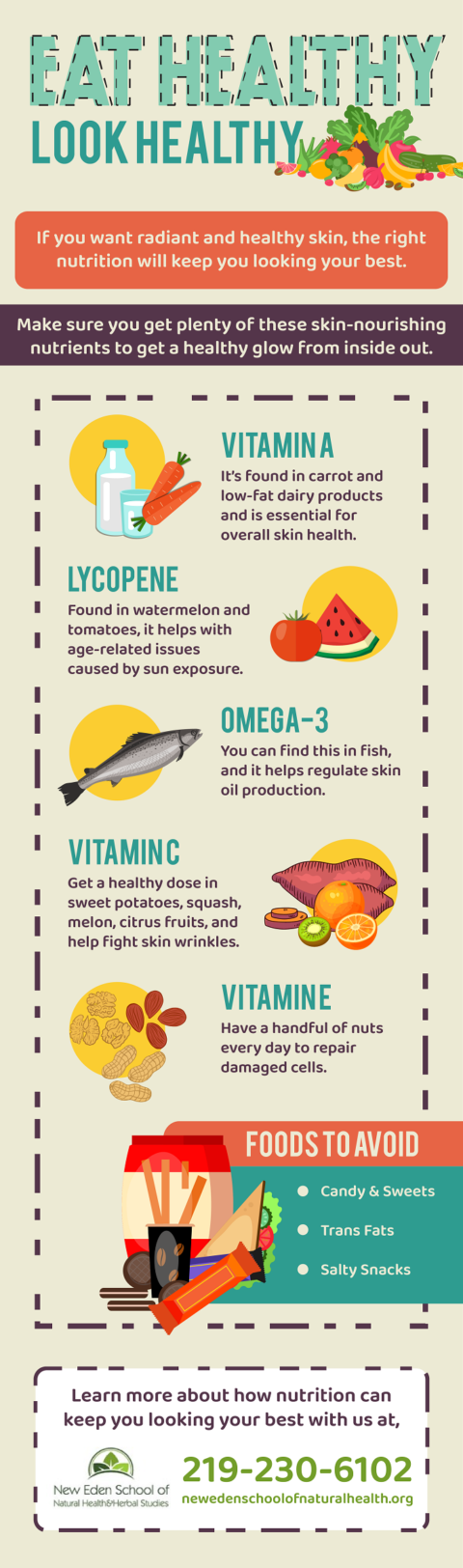 EAT HEALTHY
LOOK HEALTHY

If you want radiant and healthy skin, the right nutrition will keep you looking your best.

Make sure you get plenty of these skin-nourishing nutrients to get a healthy glow from inside out.

VITAMIN A
It's found in carrot and low-fat dairy products and is essential for overall skin health.

LYCOPENE
Found in watermelon and tomatoes, it helps with age-related issues caused by sun exposure.

OMEGA-3
You can find this in fish, and it helps regulate skin oil production.

VITAMIN C
Get a healthy dose in sweet potatoes, squash, melon, citrus fruits, and help fight skin wrinkles.

VITAMIN E
Have a handful of nuts every day to repair damaged cells.

FOODS TO AVOID
Candy & Sweets
Trans Fats
Salty Snacks

Learn more about how nutrition can keep you looking your best with us at,

New Eden School of Natural Health&Herbal Studies

219-230-6102
newedenschoolofnaturalhealth.org